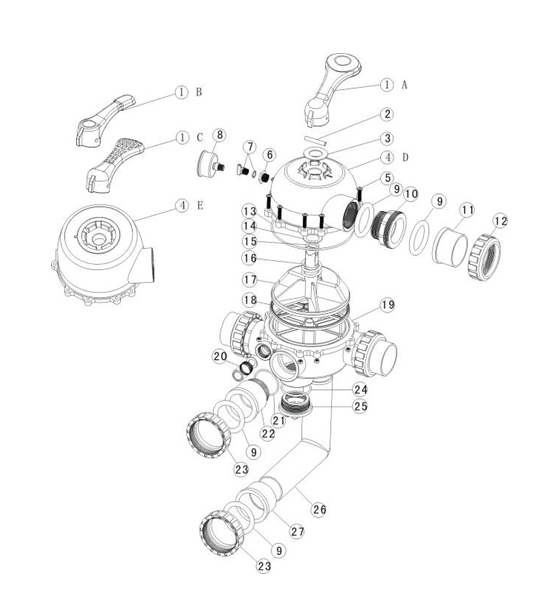 1 B
1 A
2
1 C
8
7
6
3
4 D
5
9
10
9
11
12
4 E
13
14
15
16
17
18
19
20
24
25
21
22
9
23
26
27
9
23